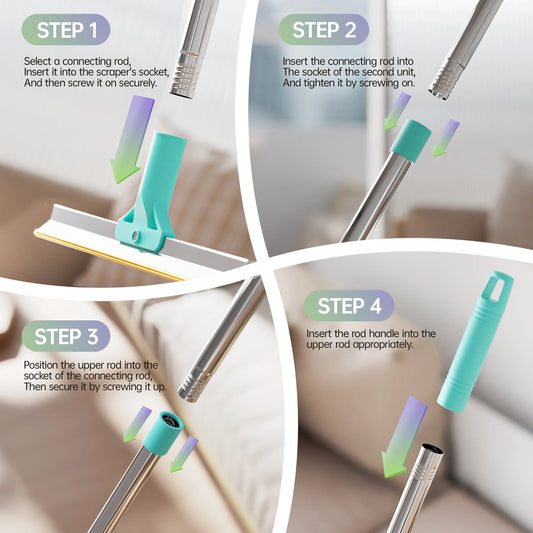 STEP 1

Select a connecting rod,
Insert it into the scraper's socket,
And then screw it on securely.

STEP 2

Insert the connecting rod into
The socket of the second unit,
And tighten it by screwing on.

STEP 3

Position the upper rod into the
socket of the connecting rod,
Then secure it by screwing it up.

STEP 4

Insert the rod handle into the
upper rod appropriately.