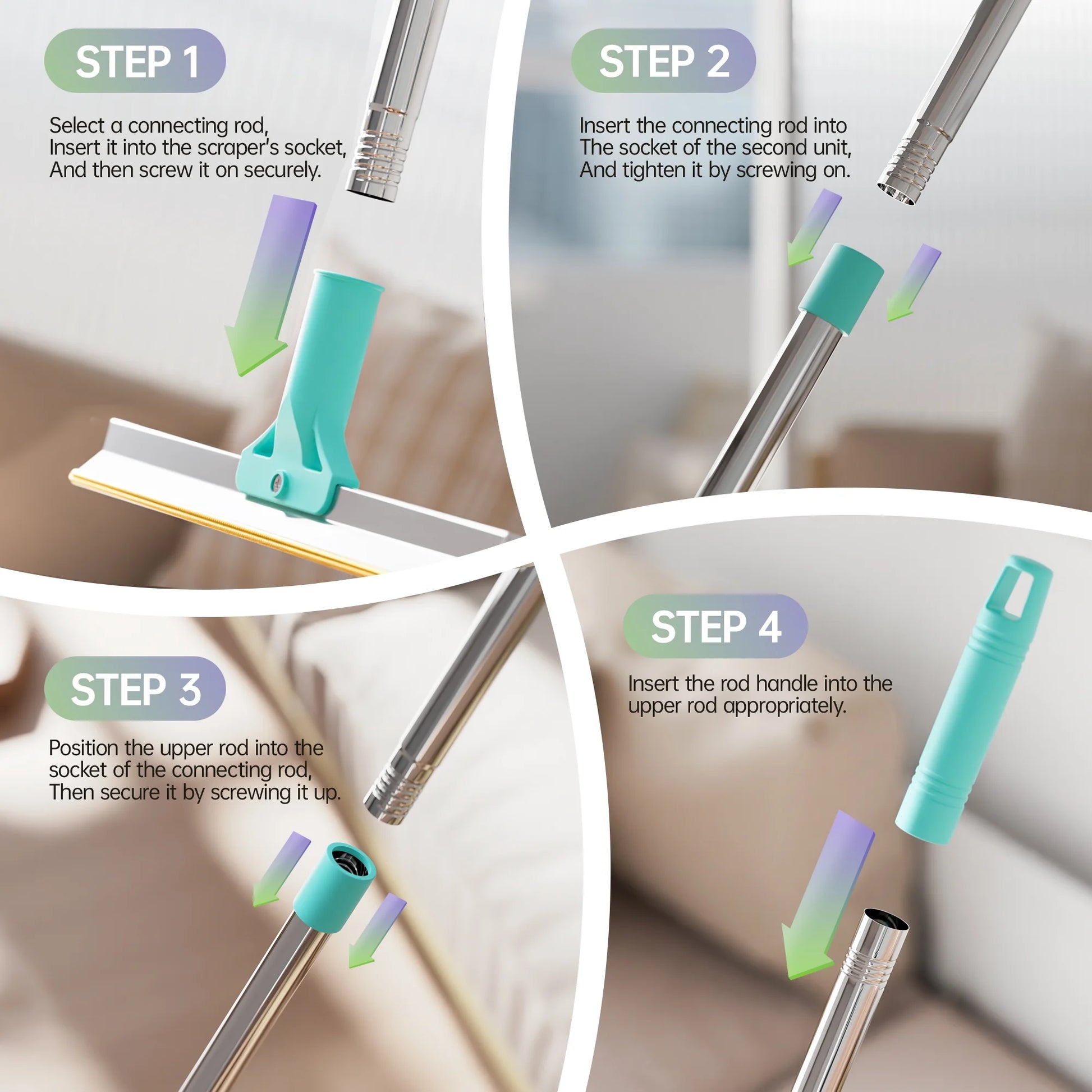 STEP 1

Select a connecting rod,
Insert it into the scraper's socket,
And then screw it on securely.

STEP 2

Insert the connecting rod into
The socket of the second unit,
And tighten it by screwing on.

STEP 3

Position the upper rod into the
socket of the connecting rod,
Then secure it by screwing it up.

STEP 4

Insert the rod handle into the
upper rod appropriately.